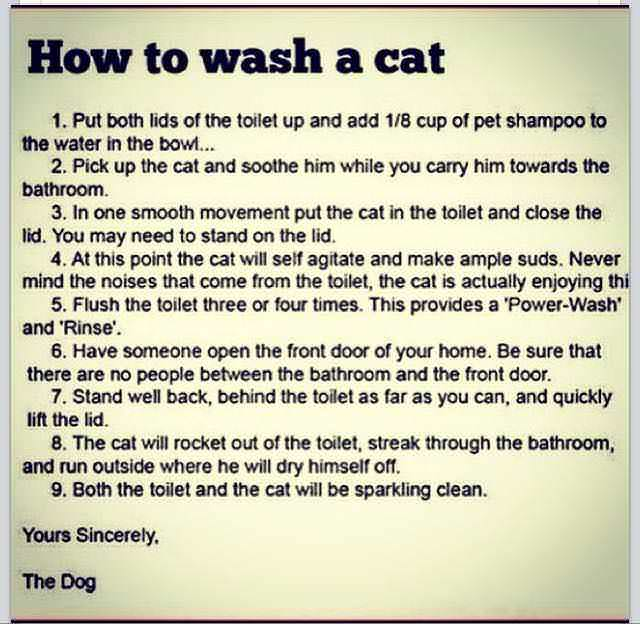 How to wash a cat

1. Put both lids of the toilet up and add 1/8 cup of pet shampoo to the water in the bowl...

2. Pick up the cat and soothe him while you carry him towards the bathroom.

3. In one smooth movement put the cat in the toilet and close the lid. You may need to stand on the lid.

4. At this point the cat will self agitate and make ample suds. Never mind the noises that come from the toilet, the cat is actually enjoying thi

5. Flush the toilet three or four times. This provides a 'Power-Wash' and 'Rinse'.

6. Have someone open the front door of your home. Be sure that there are no people between the bathroom and the front door.

7. Stand well back, behind the toilet as far as you can, and quickly lift the lid.

8. The cat will rocket out of the toilet, streak through the bathroom, and run outside where he will dry himself off.

9. Both the toilet and the cat will be sparkling clean.

Yours Sincerely,

The Dog