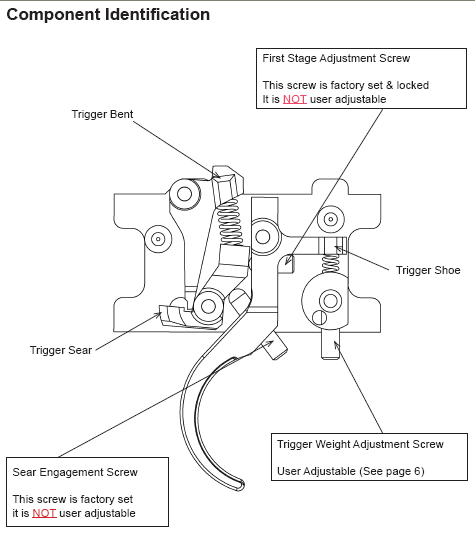 Component Identification

First Stage Adjustment Screw

This screw is factory set & locked
It is NOT user adjustable

Trigger Bent

Trigger Shoe

Trigger Sear

Trigger Weight Adjustment Screw

User Adjustable (See page 6)

Sear Engagement Screw

This screw is factory set
it is NOT user adjustable