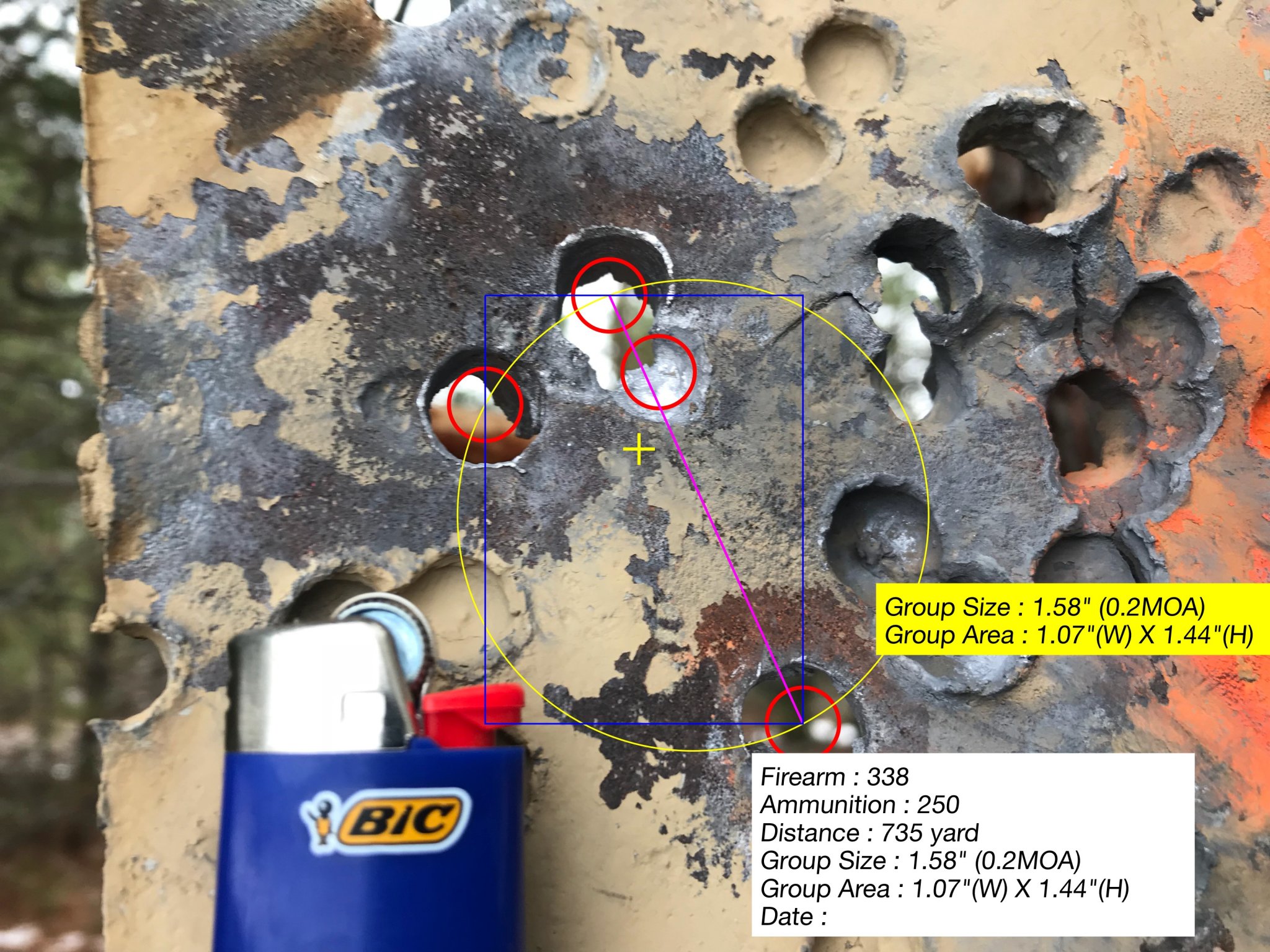 Group Size : 1.58" (0.2MOA)
Group Area : 1.07"(W) X 1.44"(H)

BIC

Firearm : 338
Ammunition : 250
Distance : 735 yard
Group Size : 1.58" (0.2MOA)
Group Area : 1.07"(W) X 1.44"(H)
Date :