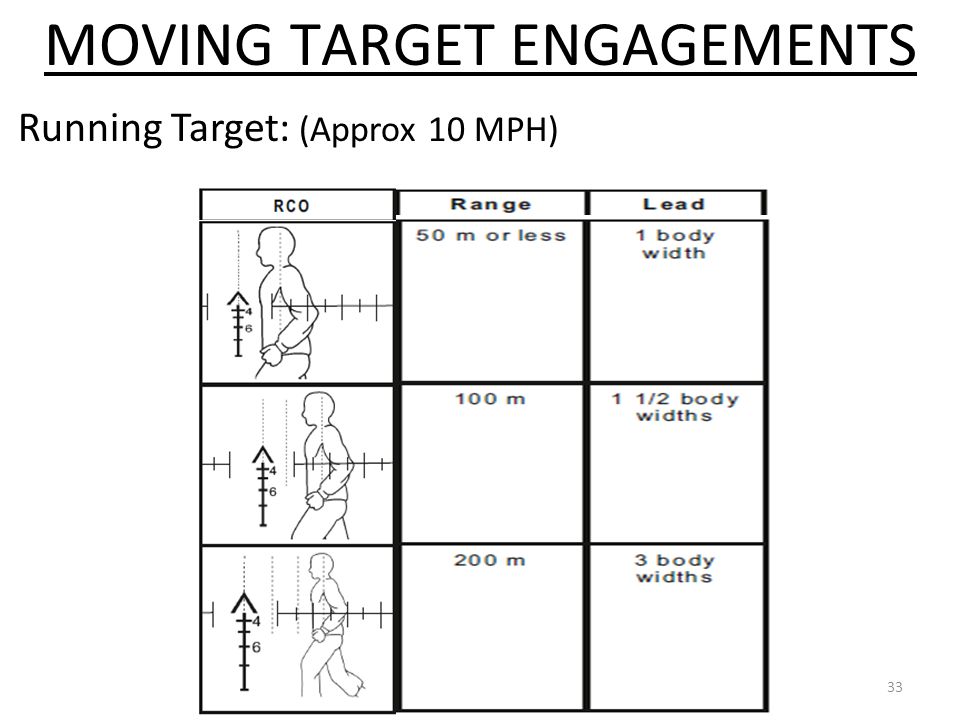 MOVING TARGET ENGAGEMENTS

Running Target: (Approx 10 MPH)

| RCO | Range | Lead |
|---|---|---|
| 4 6 | 50 m or less | 1 body width |
| 4 6 | 100 m | 1 1/2 body widths |
| 4 6 | 200 m | 3 body widths |

33