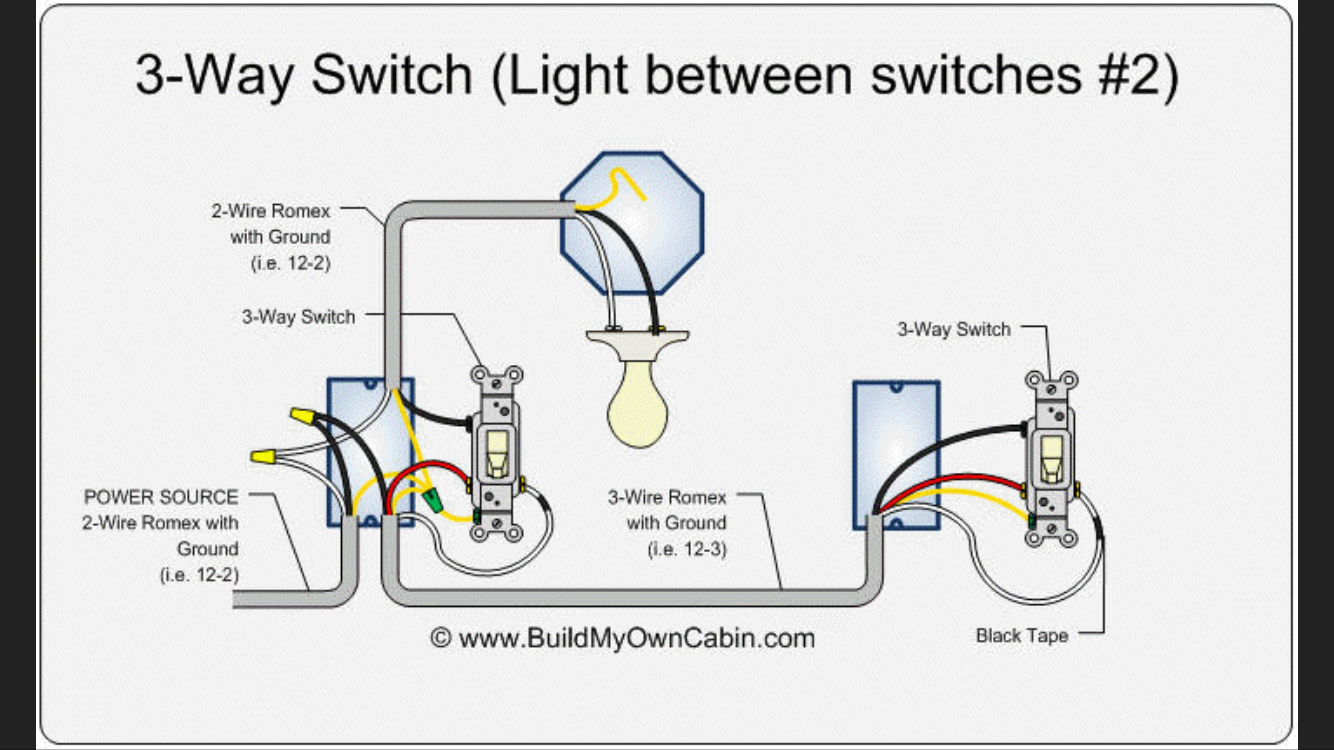 3-Way Switch (Light between switches #2)

2-Wire Romex with Ground (i.e. 12-2)

3-Way Switch

3-Way Switch

POWER SOURCE 2-Wire Romex with Ground (i.e. 12-2)

3-Wire Romex with Ground (i.e. 12-3)

© www.BuildMyOwnCabin.com

Black Tape