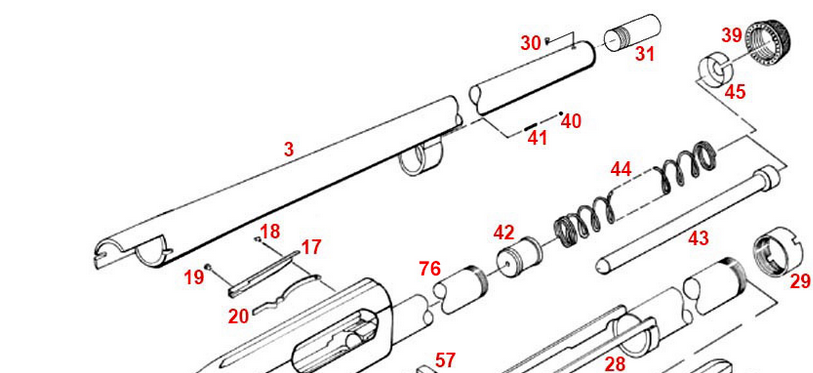 30
31
39
45
40
41
3
44
18
17
42
43
19
76
29
20
57
28