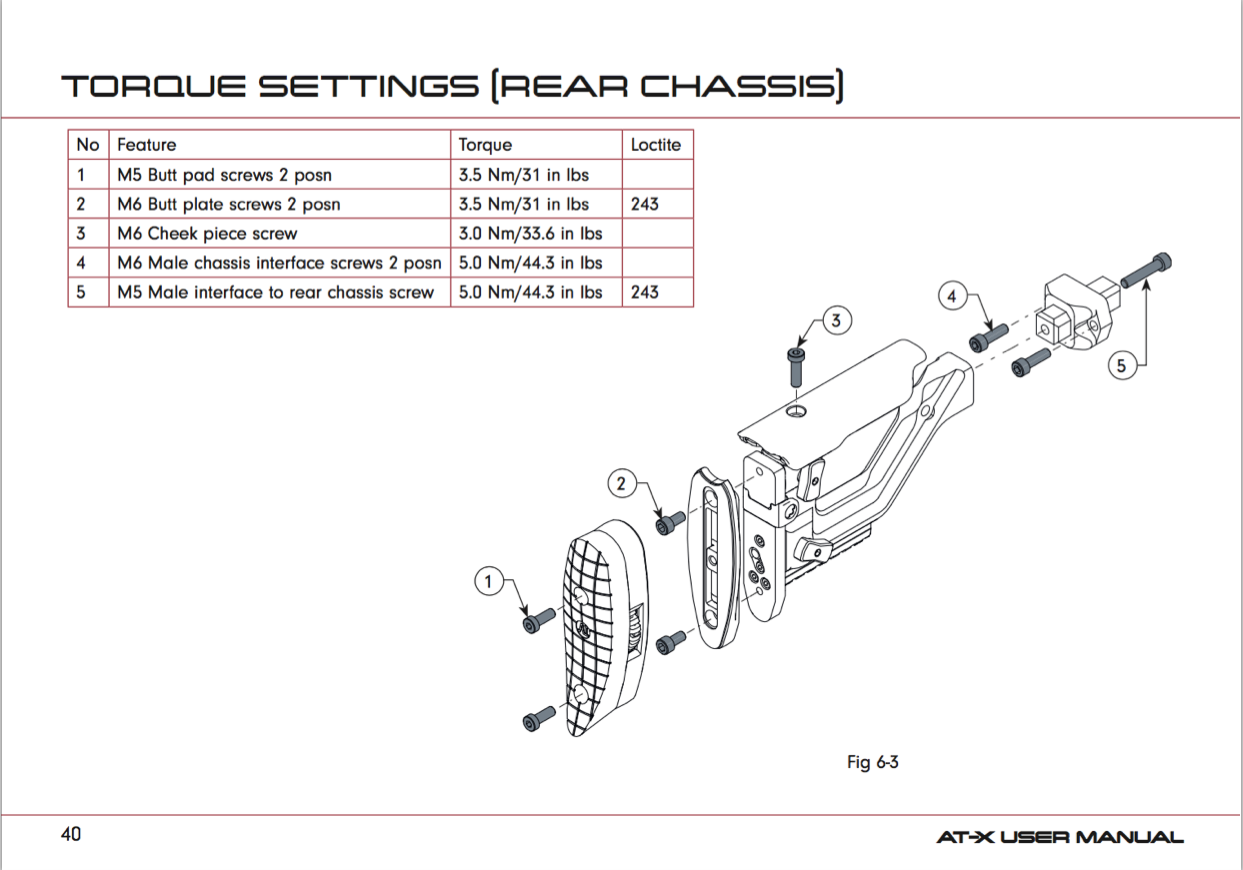 TORQUE SETTINGS (REAR CHASSIS)

| No | Feature | Torque | Loctite |
|---|---|---|---|
| 1 | M5 Butt pad screws 2 posn | 3.5 Nm/31 in lbs | |
| 2 | M6 Butt plate screws 2 posn | 3.5 Nm/31 in lbs | 243 |
| 3 | M6 Cheek piece screw | 3.0 Nm/33.6 in lbs | |
| 4 | M6 Male chassis interface screws 2 posn | 5.0 Nm/44.3 in lbs | |
| 5 | M5 Male interface to rear chassis screw | 5.0 Nm/44.3 in lbs | 243 |

3

4

5

2

1

Fig 6-3

40

AT-X USER MANUAL