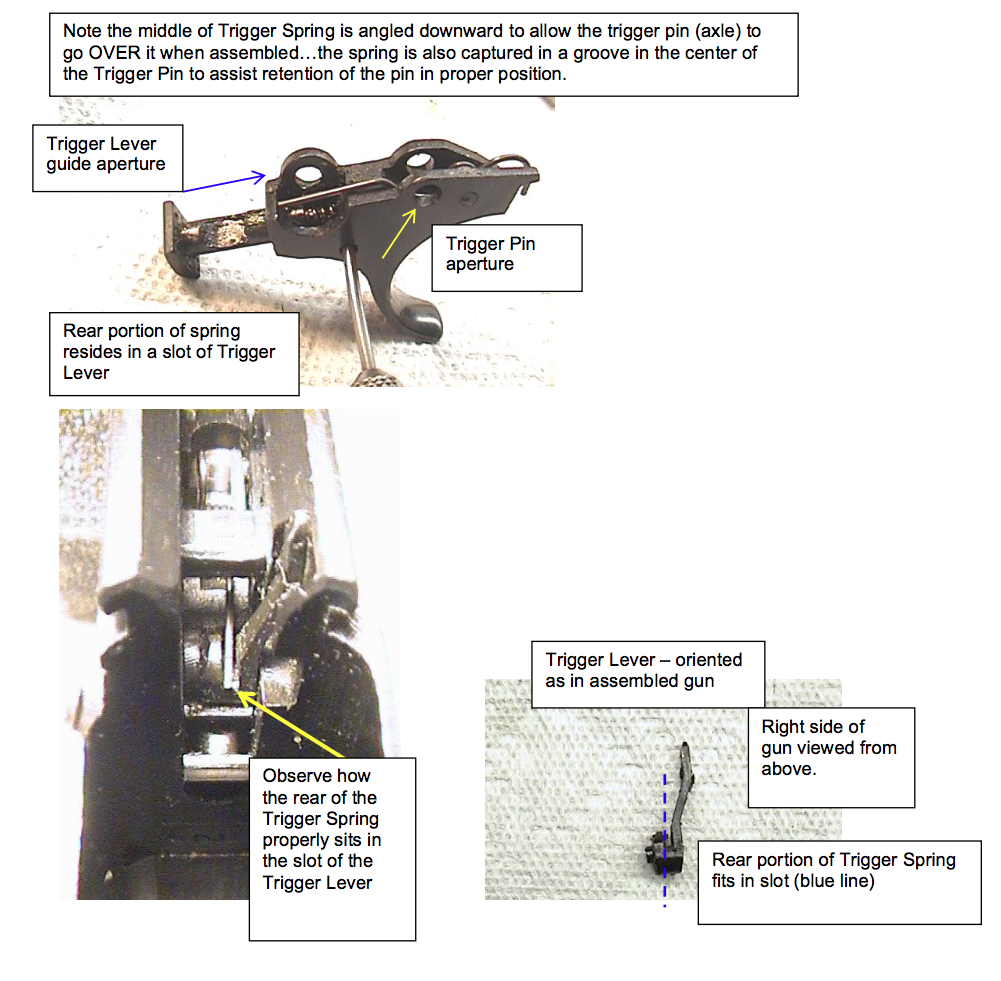 Note the middle of Trigger Spring is angled downward to allow the trigger pin (axle) to go OVER it when assembled…the spring is also captured in a groove in the center of the Trigger Pin to assist retention of the pin in proper position.

Trigger Lever guide aperture

Trigger Pin aperture

Rear portion of spring resides in a slot of Trigger Lever

Observe how the rear of the Trigger Spring properly sits in the slot of the Trigger Lever

Trigger Lever – oriented as in assembled gun

Right side of gun viewed from above.

Rear portion of Trigger Spring fits in slot (blue line)