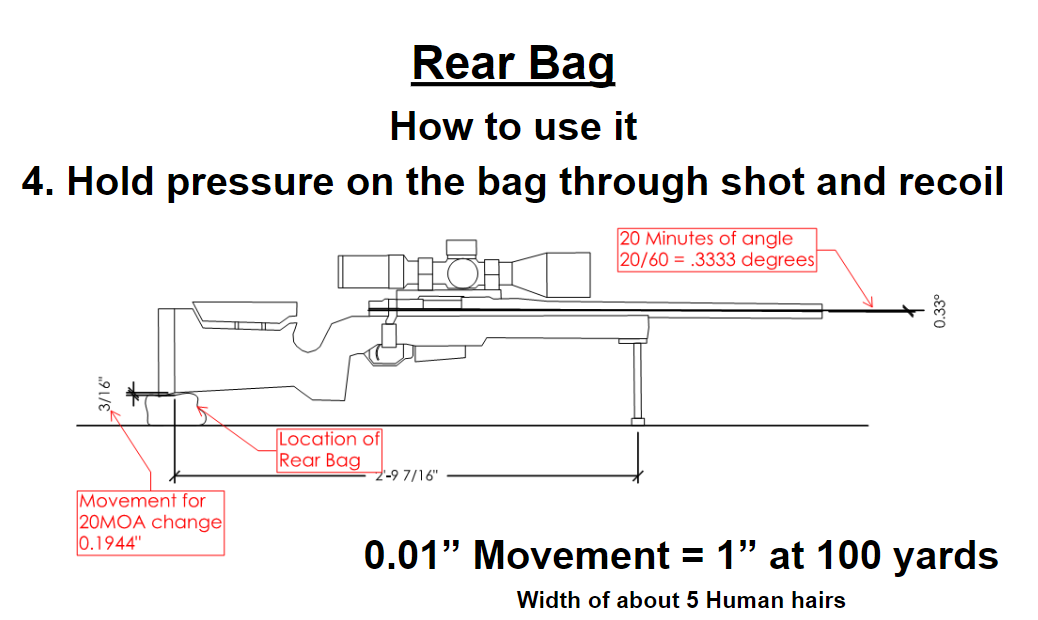 Rear Bag

How to use it

4. Hold pressure on the bag through shot and recoil

20 Minutes of angle
20/60 = .3333 degrees

0.33°

3/16"

Location of
Rear Bag

2'-9 7/16"

Movement for
20MOA change
0.1944"

0.01” Movement = 1” at 100 yards

Width of about 5 Human hairs