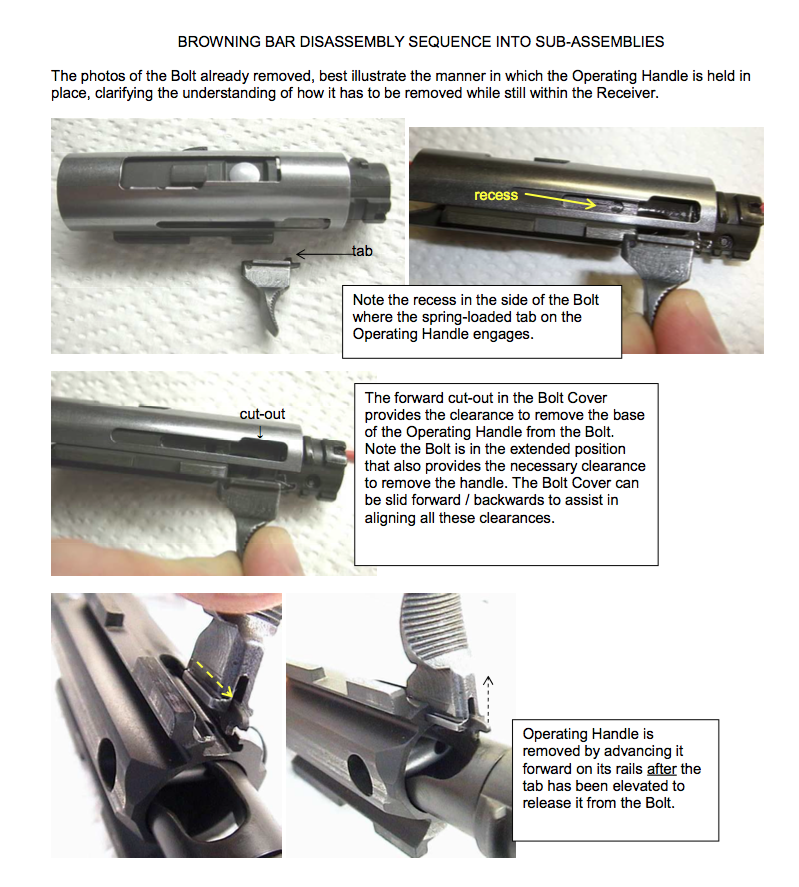 BROWNING BAR DISASSEMBLY SEQUENCE INTO SUB-ASSEMBLIES

The photos of the Bolt already removed, best illustrate the manner in which the Operating Handle is held in place, clarifying the understanding of how it has to be removed while still within the Receiver.

tab

recess

Note the recess in the side of the Bolt where the spring-loaded tab on the Operating Handle engages.

cut-out

The forward cut-out in the Bolt Cover provides the clearance to remove the base of the Operating Handle from the Bolt. Note the Bolt is in the extended position that also provides the necessary clearance to remove the handle. The Bolt Cover can be slid forward / backwards to assist in aligning all these clearances.

Operating Handle is removed by advancing it forward on its rails after the tab has been elevated to release it from the Bolt.