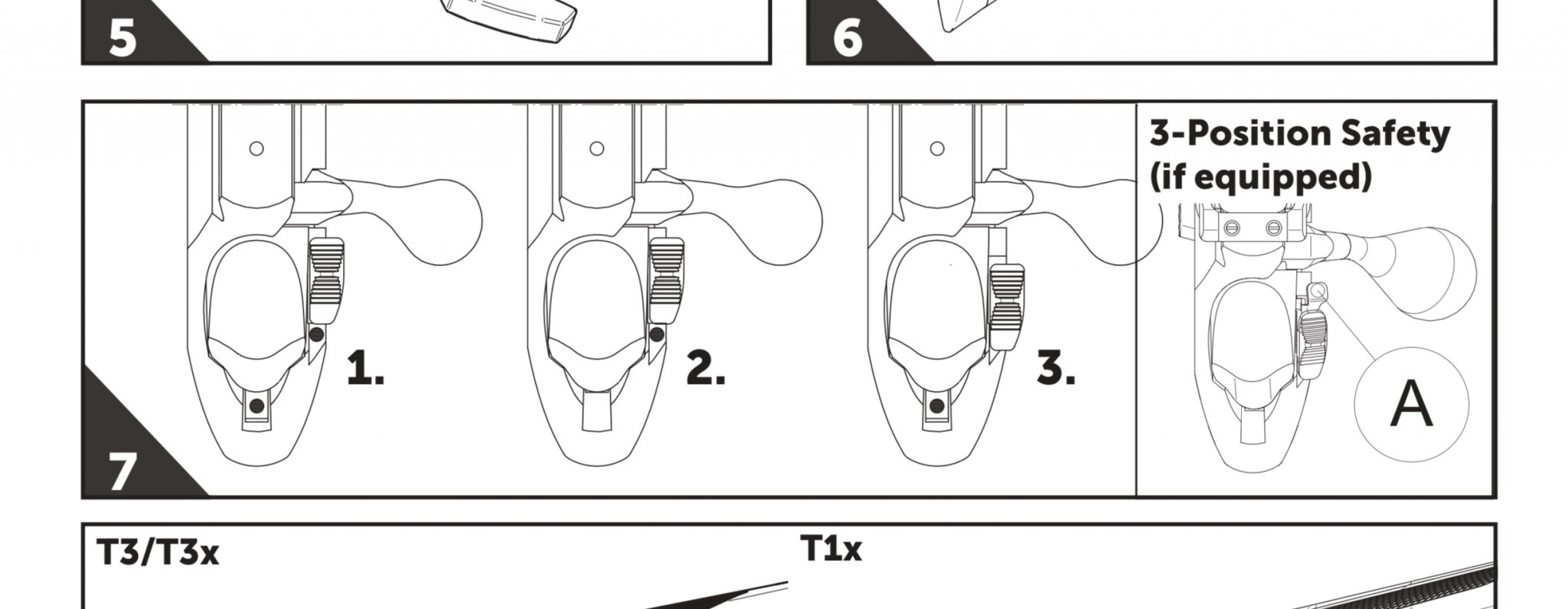 5

6

7

1.

2.

3.

3-Position Safety (if equipped)

A

T3/T3x

T1x