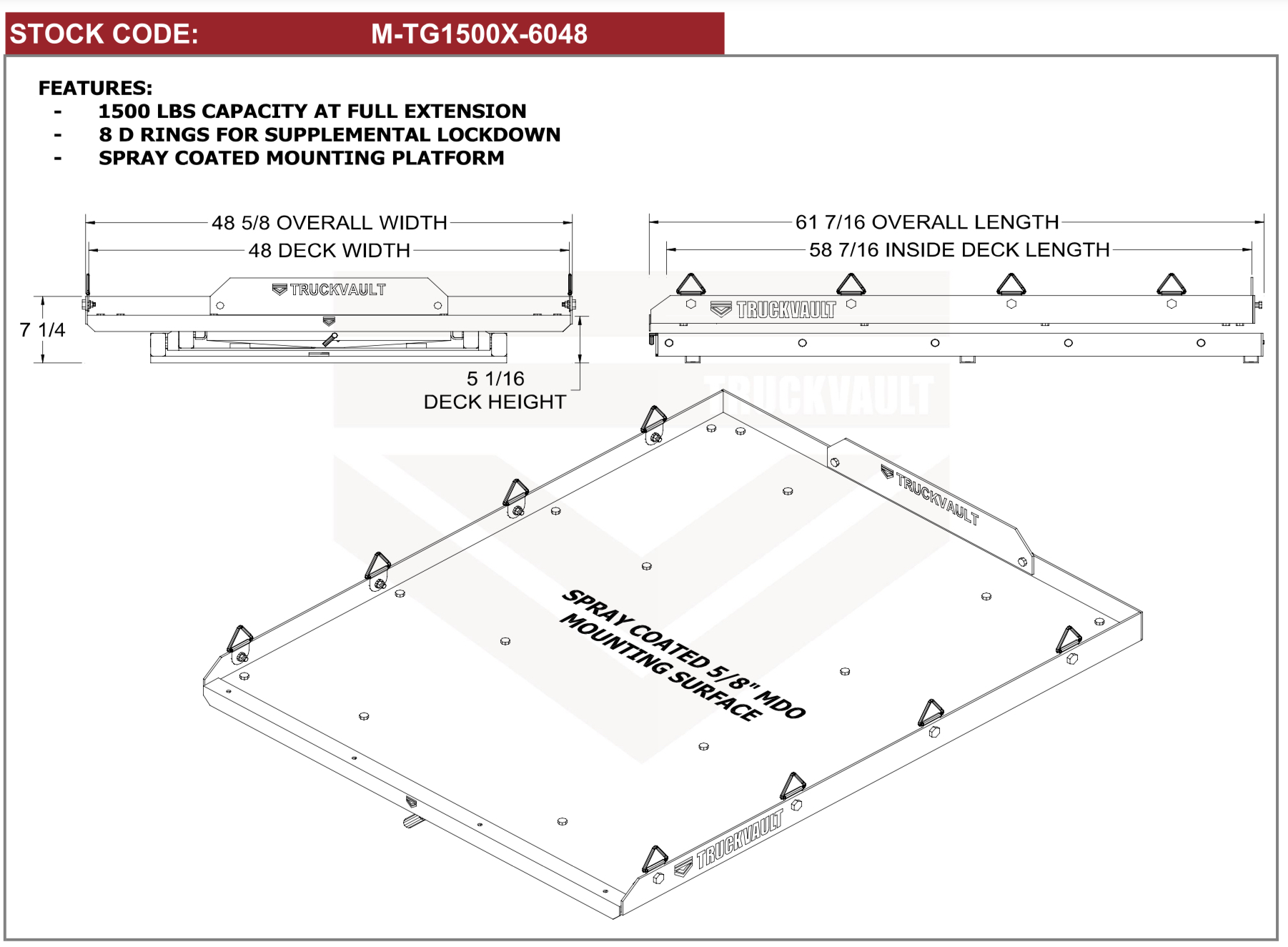 STOCK CODE: M-TG1500X-6048

FEATURES:
- 1500 LBS CAPACITY AT FULL EXTENSION
- 8 D RINGS FOR SUPPLEMENTAL LOCKDOWN
- SPRAY COATED MOUNTING PLATFORM

48 5/8 OVERALL WIDTH
48 DECK WIDTH
TRUCKVAULT
7 1/4
5 1/16
DECK HEIGHT

61 7/16 OVERALL LENGTH
58 7/16 INSIDE DECK LENGTH
TRUCKVAULT

TRUCKVAULT

TRUCKVAULT
SPRAY COATED 5/8" MDO
MOUNTING SURFACE
TRUCKVAULT