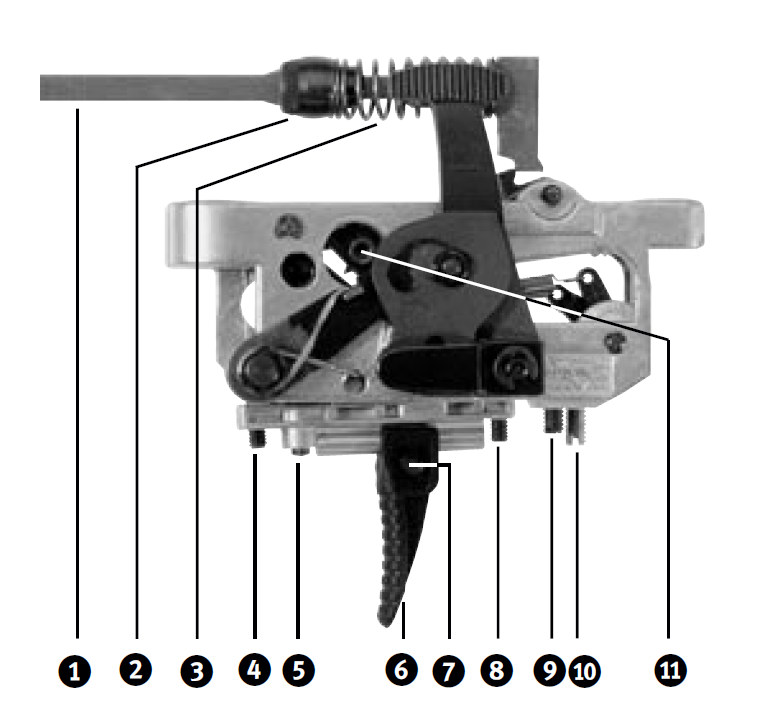 1 2 3 4 5 6 7 8 9 10 11