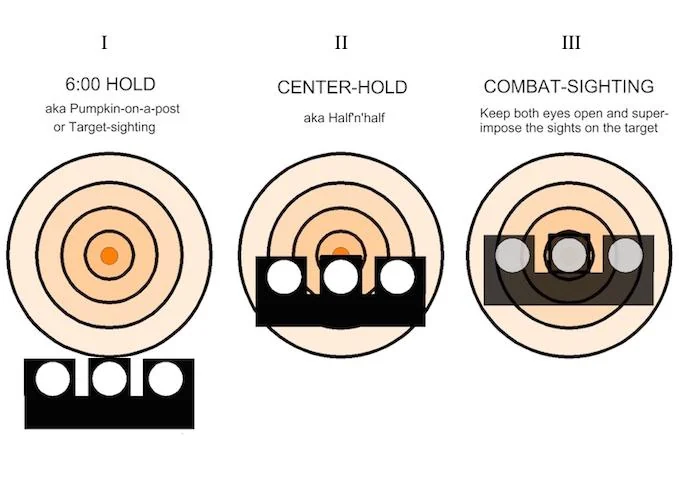 I

6:00 HOLD

aka Pumpkin-on-a-post or Target-sighting

II

CENTER-HOLD

aka Half'n'half

III

COMBAT-SIGHTING

Keep both eyes open and superimpose the sights on the target