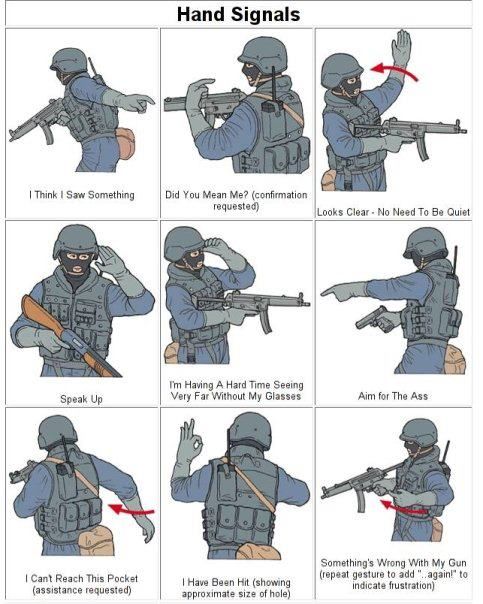 Hand Signals

I Think I Saw Something

Did You Mean Me? (confirmation requested)

Looks Clear - No Need To Be Quiet

Speak Up

I'm Having A Hard Time Seeing Very Far Without My Glasses

Aim for The Ass

I Can't Reach This Pocket (assistance requested)

I Have Been Hit (showing approximate size of hole)

Something's Wrong With My Gun (repeat gesture to add "..again!" to indicate frustration)