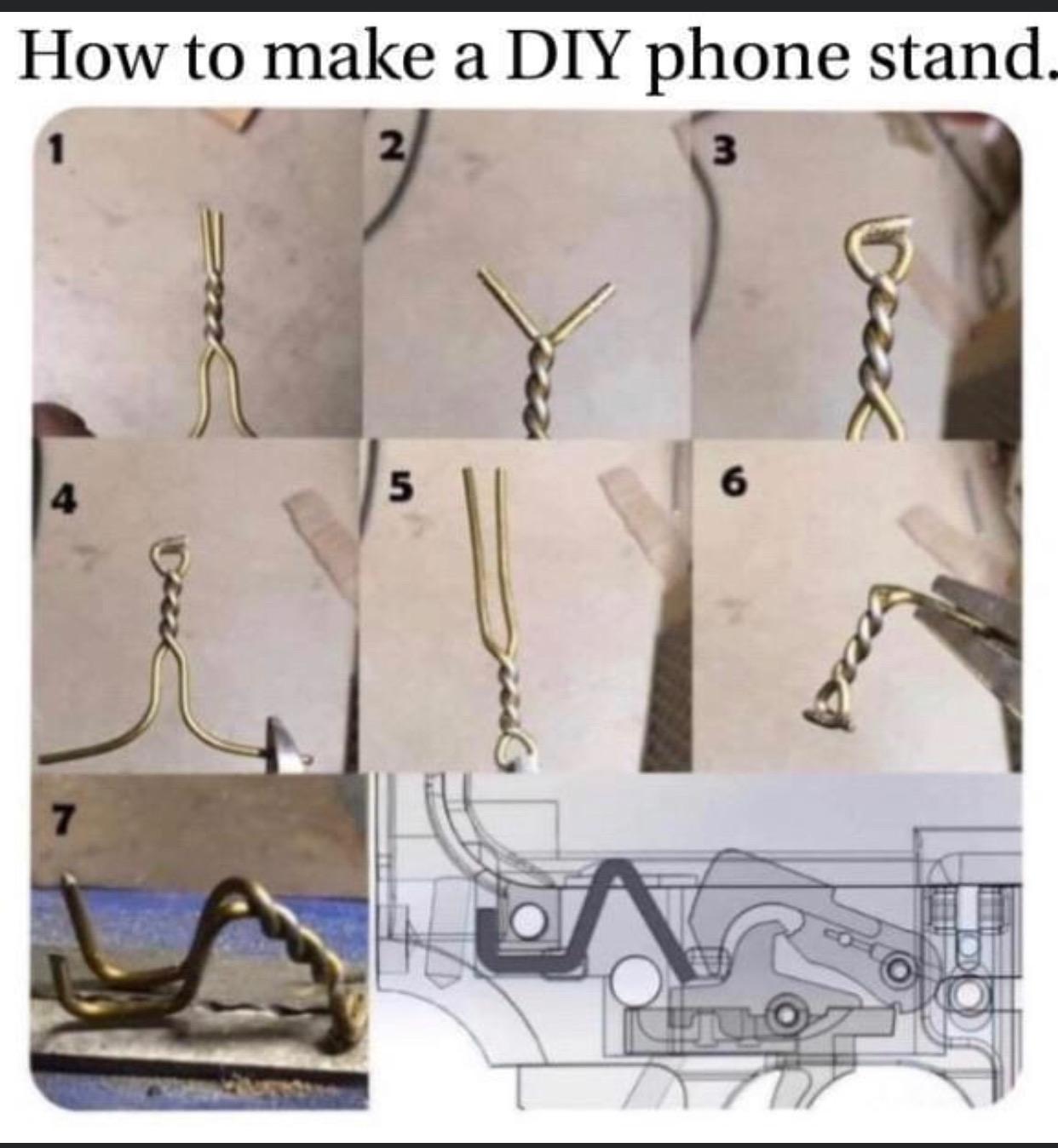 How to make a DIY phone stand.

1

2

3

4

5

6

7