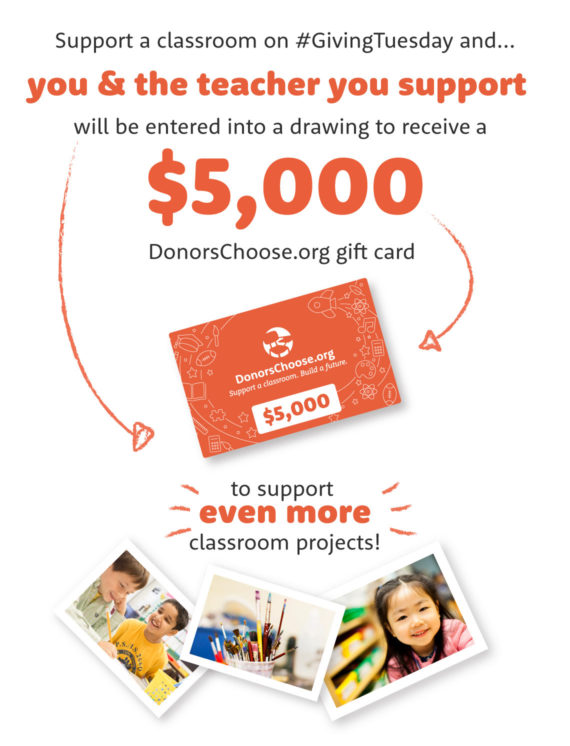 Support a classroom on #GivingTuesday and...

you & the teacher you support

will be entered into a drawing to receive a

$5,000

DonorsChoose.org gift card

DonorsChoose.org
Support a classroom. Build a future.
$5,000

to support
even more
classroom projects!