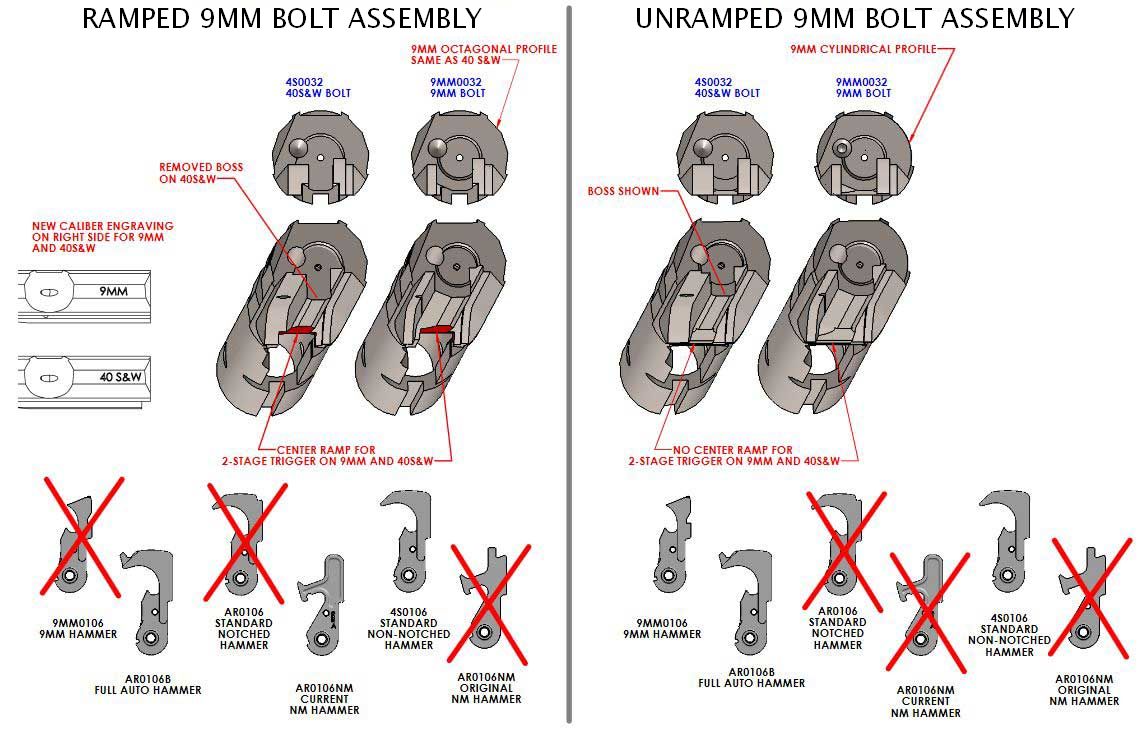 RAMPED 9MM BOLT ASSEMBLY

9MM OCTAGONAL PROFILE SAME AS 40 S&W

4S0032
40S&W BOLT

9MM0032
9MM BOLT

REMOVED BOSS ON 40S&W

NEW CALIBER ENGRAVING ON RIGHT SIDE FOR 9MM AND 40S&W

9MM

40 S&W

CENTER RAMP FOR 2-STAGE TRIGGER ON 9MM AND 40S&W

9MM0106
9MM HAMMER

AR0106B
FULL AUTO HAMMER

AR0106
STANDARD NOTCHED HAMMER

AR0106NM
CURRENT NM HAMMER

4S0106
STANDARD NON-NOTCHED HAMMER

AR0106NM
ORIGINAL NM HAMMER

UNRAMPED 9MM BOLT ASSEMBLY

9MM CYLINDRICAL PROFILE

4S0032
40S&W BOLT

9MM0032
9MM BOLT

BOSS SHOWN

NO CENTER RAMP FOR 2-STAGE TRIGGER ON 9MM AND 40S&W

9MM0106
9MM HAMMER

AR0106B
FULL AUTO HAMMER

AR0106
STANDARD NOTCHED HAMMER

AR0106NM
CURRENT NM HAMMER

4S0106
STANDARD NON-NOTCHED HAMMER

AR0106NM
ORIGINAL NM HAMMER