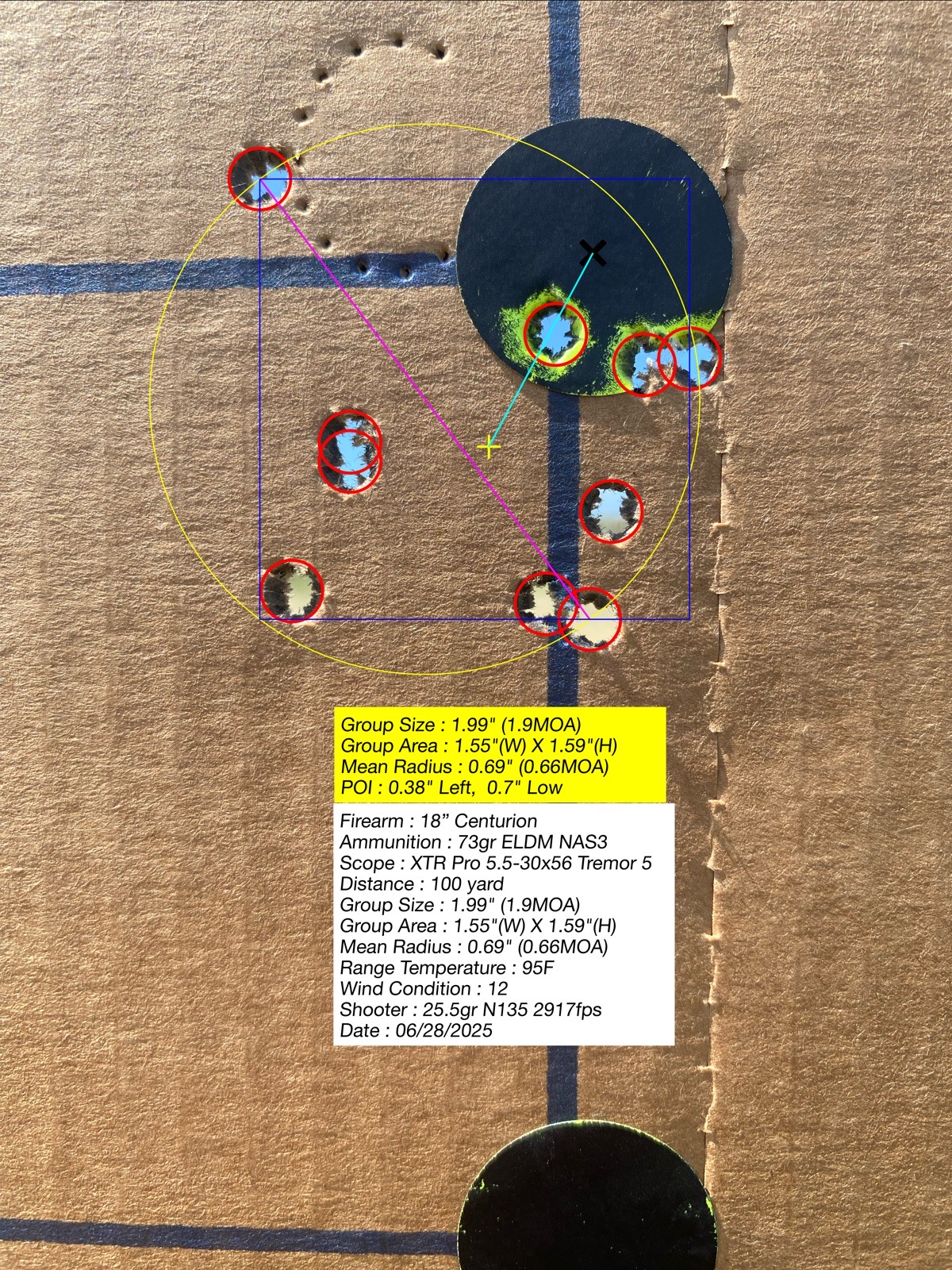 Group Size : 1.99" (1.9MOA)
Group Area : 1.55"(W) X 1.59"(H)
Mean Radius : 0.69" (0.66MOA)
POI : 0.38" Left, 0.7" Low

Firearm : 18” Centurion
Ammunition : 73gr ELDM NAS3
Scope : XTR Pro 5.5-30x56 Tremor 5
Distance : 100 yard
Group Size : 1.99" (1.9MOA)
Group Area : 1.55"(W) X 1.59"(H)
Mean Radius : 0.69" (0.66MOA)
Range Temperature : 95F
Wind Condition : 12
Shooter : 25.5gr N135 2917fps
Date : 06/28/2025