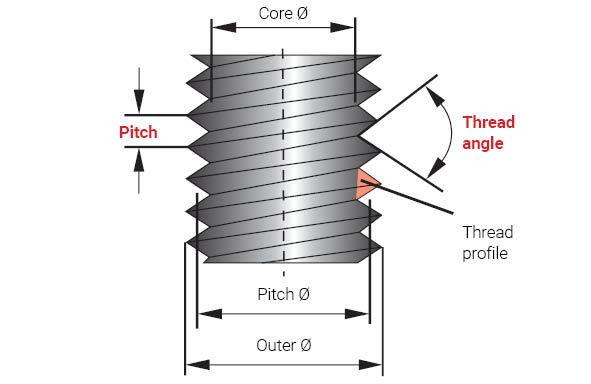 Core Ø

Pitch

Thread angle

Thread profile

Pitch Ø

Outer Ø