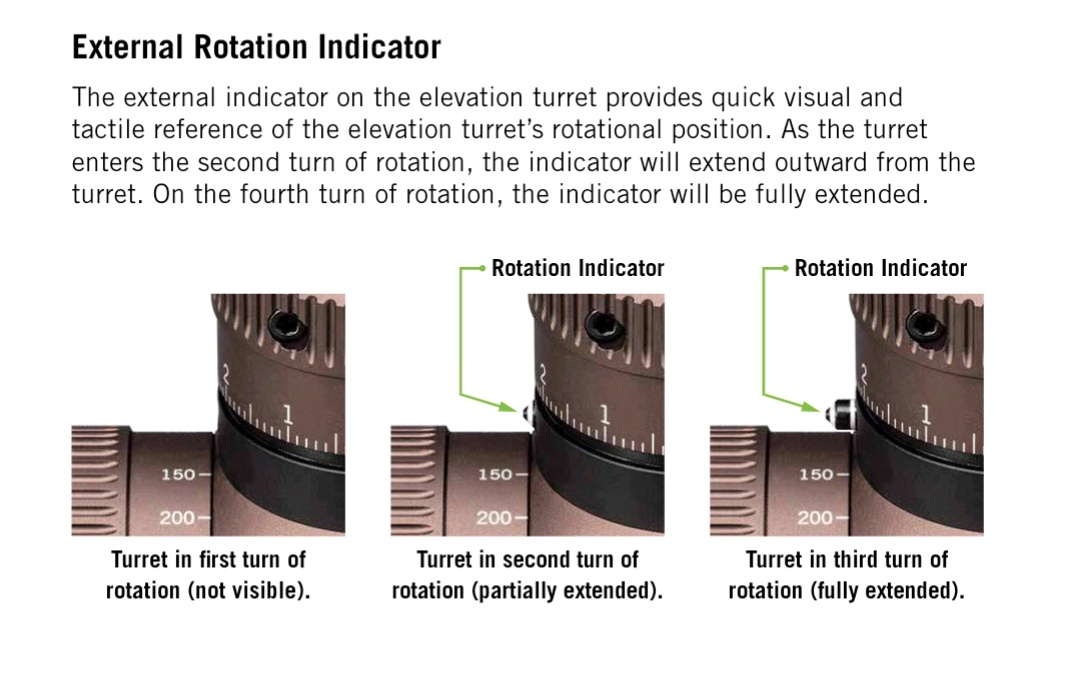 External Rotation Indicator

The external indicator on the elevation turret provides quick visual and tactile reference of the elevation turret's rotational position. As the turret enters the second turn of rotation, the indicator will extend outward from the turret. On the fourth turn of rotation, the indicator will be fully extended.

2
1
150
200
Turret in first turn of rotation (not visible).

Rotation Indicator
2
1
150
200
Turret in second turn of rotation (partially extended).

Rotation Indicator
2
1
150
200
Turret in third turn of rotation (fully extended).