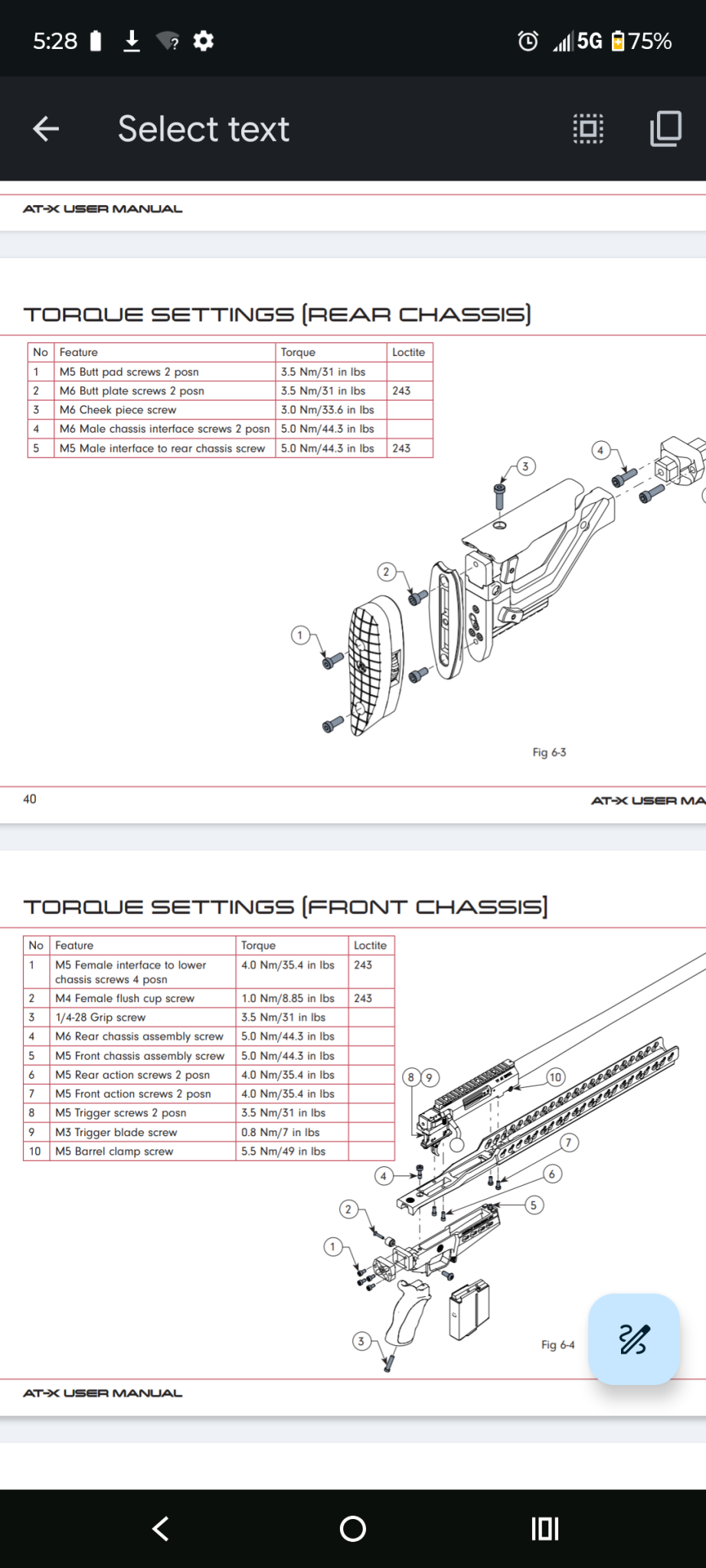 5:28

5G 75%

Select text

AT-X USER MANUAL

TORQUE SETTINGS (REAR CHASSIS)

| No | Feature | Torque | Loctite |
|---|---|---|---|
| 1 | M5 Butt pad screws 2 posn | 3.5 Nm/31 in lbs | |
| 2 | M6 Butt plate screws 2 posn | 3.5 Nm/31 in lbs | 243 |
| 3 | M6 Cheek piece screw | 3.0 Nm/33.6 in lbs | |
| 4 | M6 Male chassis interface screws 2 posn | 5.0 Nm/44.3 in lbs | |
| 5 | M5 Male interface to rear chassis screw | 5.0 Nm/44.3 in lbs | 243 |

3
4
2
1

Fig 6-3

40

AT-X USER MA

TORQUE SETTINGS (FRONT CHASSIS)

| No | Feature | Torque | Loctite |
|---|---|---|---|
| 1 | M5 Female interface to lower chassis screws 4 posn | 4.0 Nm/35.4 in lbs | 243 |
| 2 | M4 Female flush cup screw | 1.0 Nm/8.85 in lbs | 243 |
| 3 | 1/4-28 Grip screw | 3.5 Nm/31 in lbs | |
| 4 | M6 Rear chassis assembly screw | 5.0 Nm/44.3 in lbs | |
| 5 | M5 Front chassis assembly screw | 5.0 Nm/44.3 in lbs | |
| 6 | M5 Rear action screws 2 posn | 4.0 Nm/35.4 in lbs | |
| 7 | M5 Front action screws 2 posn | 4.0 Nm/35.4 in lbs | |
| 8 | M5 Trigger screws 2 posn | 3.5 Nm/31 in lbs | |
| 9 | M3 Trigger blade screw | 0.8 Nm/7 in lbs | |
| 10 | M5 Barrel clamp screw | 5.5 Nm/49 in lbs | |

8 9
10
7
4
6
5
2
1
3

Fig 6-4

AT-X USER MANUAL