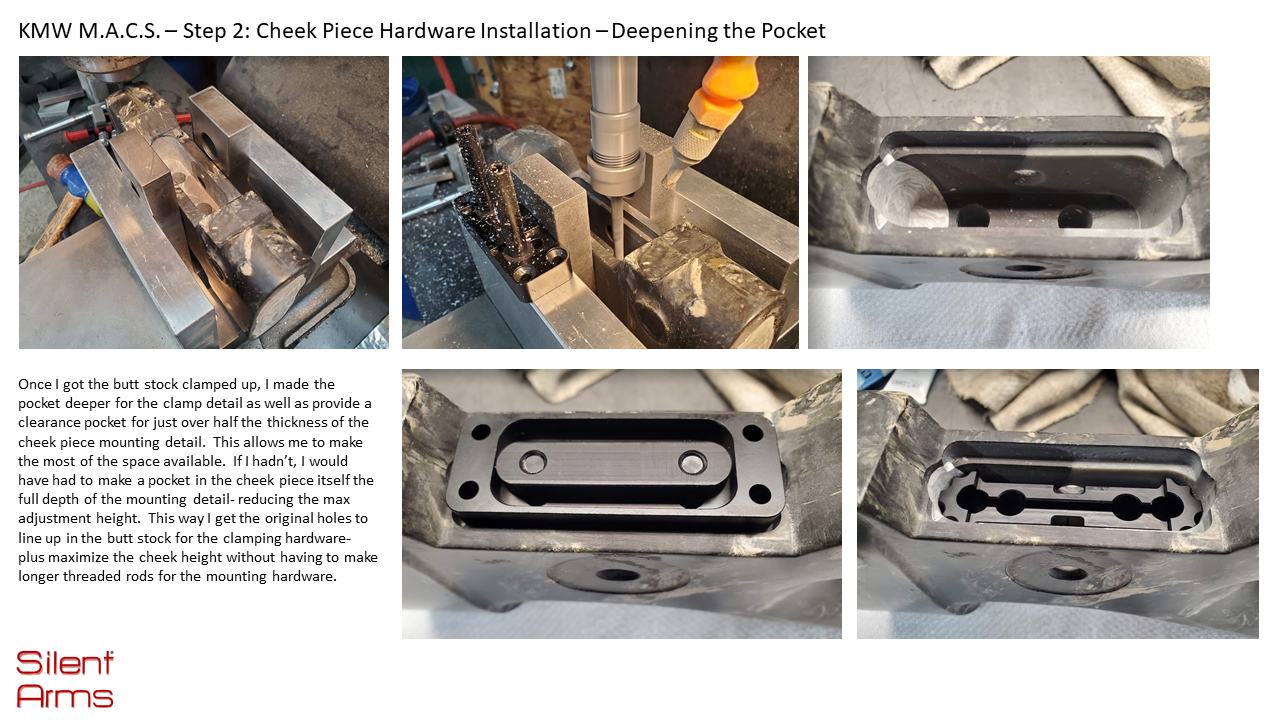 KMW M.A.C.S. – Step 2: Cheek Piece Hardware Installation – Deepening the Pocket

Once I got the butt stock clamped up, I made the pocket deeper for the clamp detail as well as provide a clearance pocket for just over half the thickness of the cheek piece mounting detail. This allows me to make the most of the space available. If I hadn't, I would have had to make a pocket in the cheek piece itself the full depth of the mounting detail- reducing the max adjustment height. This way I get the original holes to line up in the butt stock for the clamping hardware- plus maximize the cheek height without having to make longer threaded rods for the mounting hardware.

Silent Arms