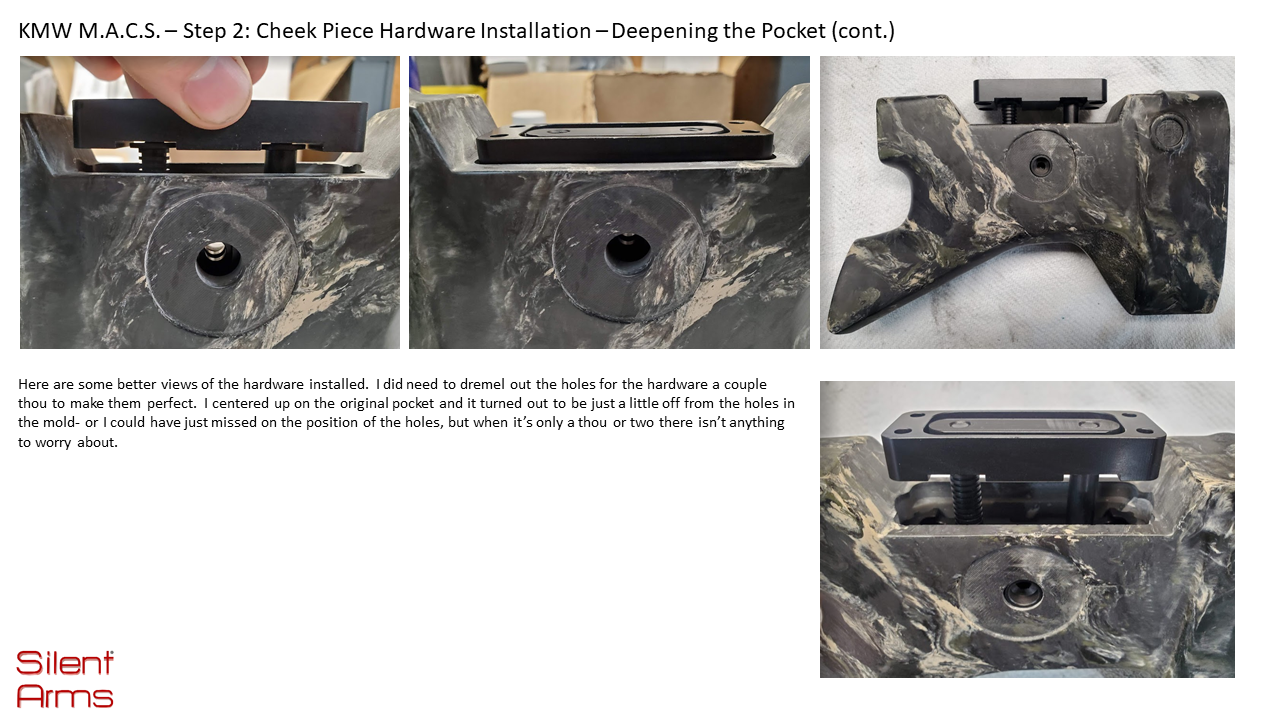 KMW M.A.C.S. – Step 2: Cheek Piece Hardware Installation – Deepening the Pocket (cont.)

Here are some better views of the hardware installed. I did need to dremel out the holes for the hardware a couple thou to make them perfect. I centered up on the original pocket and it turned out to be just a little off from the holes in the mold- or I could have just missed on the position of the holes, but when it's only a thou or two there isn't anything to worry about.

Silent Arms