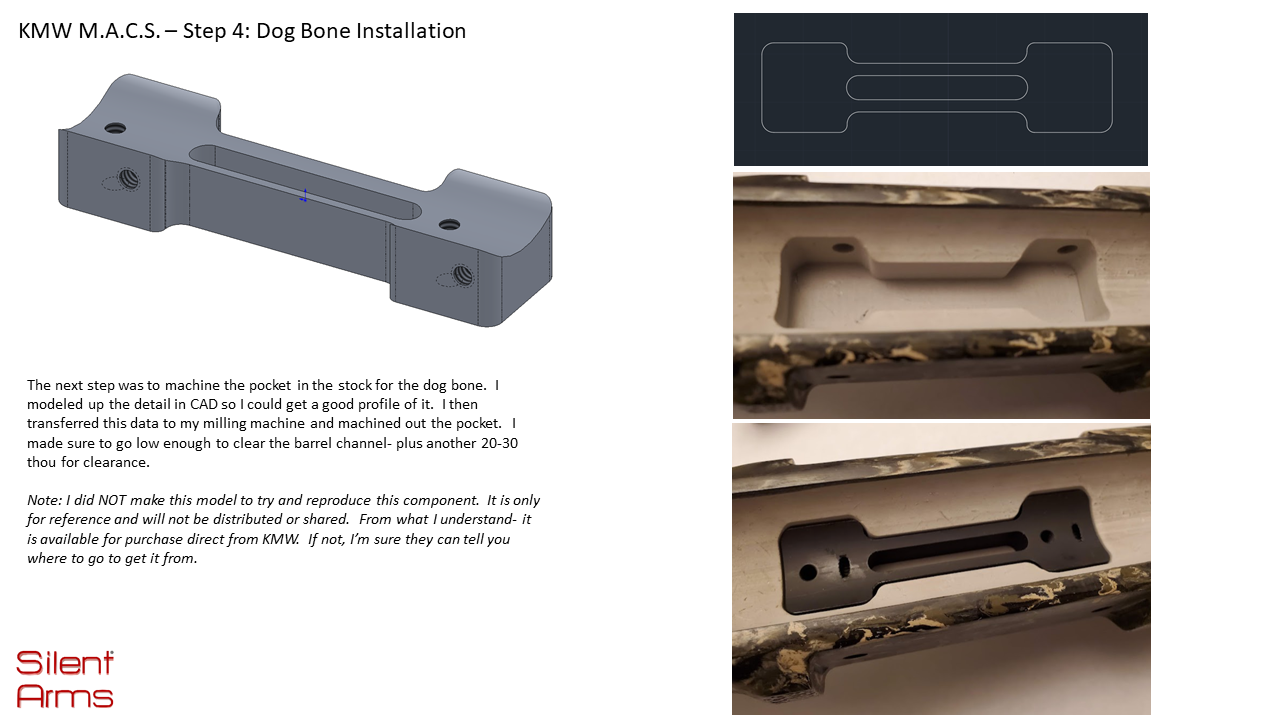 KMW M.A.C.S. – Step 4: Dog Bone Installation

The next step was to machine the pocket in the stock for the dog bone. I modeled up the detail in CAD so I could get a good profile of it. I then transferred this data to my milling machine and machined out the pocket. I made sure to go low enough to clear the barrel channel- plus another 20-30 thou for clearance.

Note: I did NOT make this model to try and reproduce this component. It is only for reference and will not be distributed or shared. From what I understand- it is available for purchase direct from KMW. If not, I'm sure they can tell you where to go to get it from.

Silent Arms